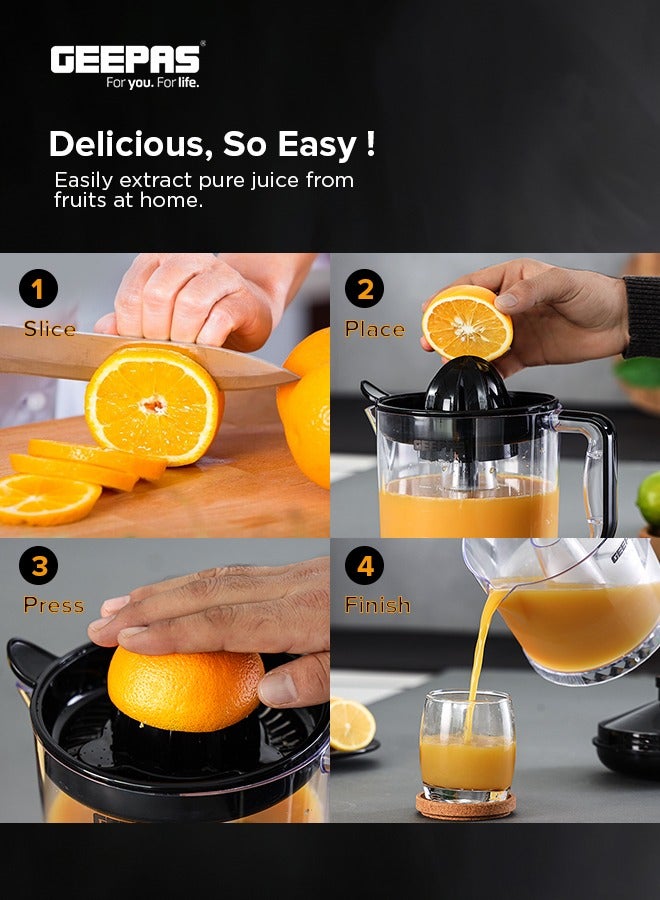 GEEPAS®
For you. For life.

Delicious, So Easy !
Easily extract pure juice from fruits at home.

1
Slice

2
Place

3
Press

4
Finish